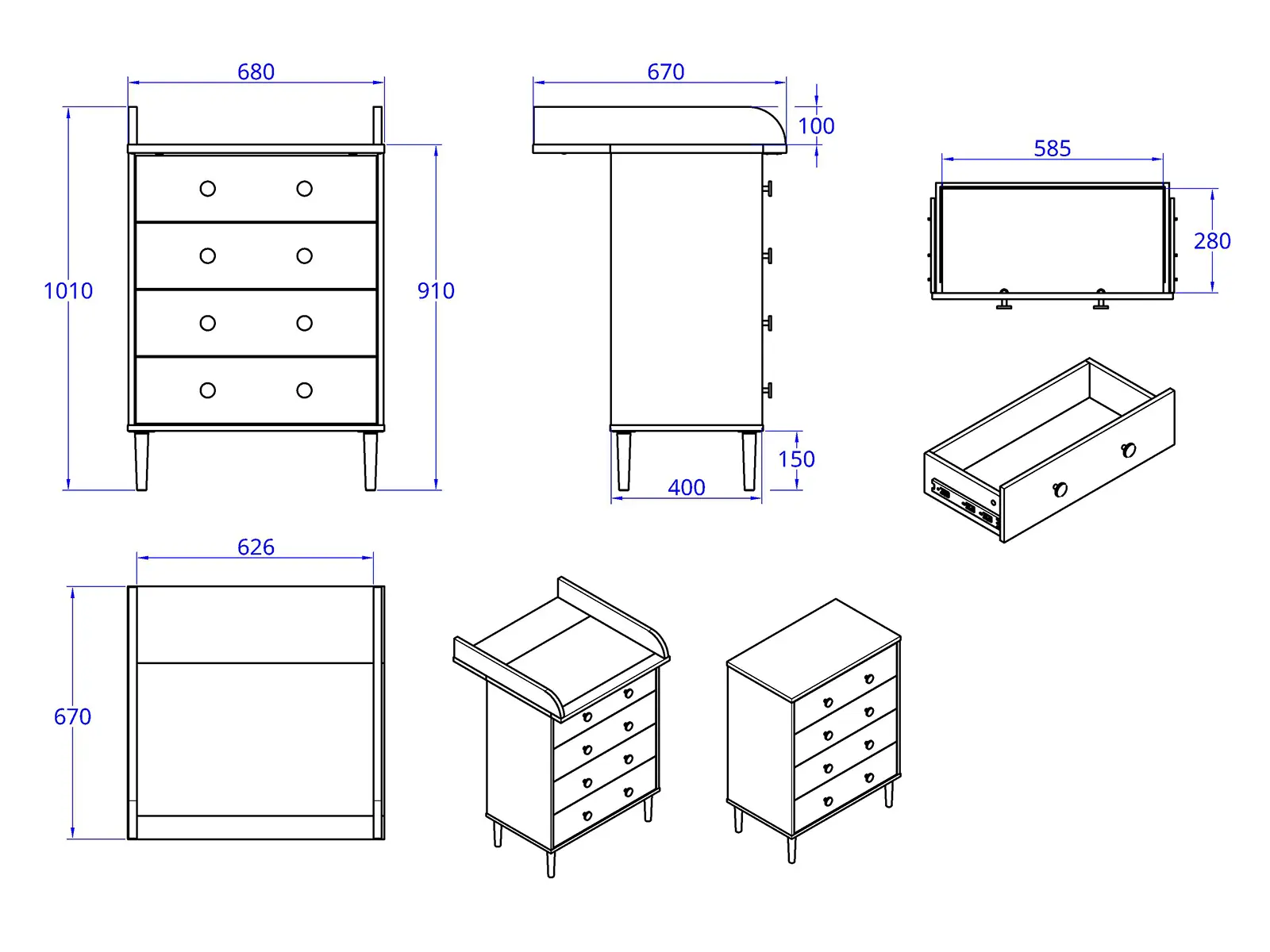 680
1010
910
670
100
150
400
585
280
626
670