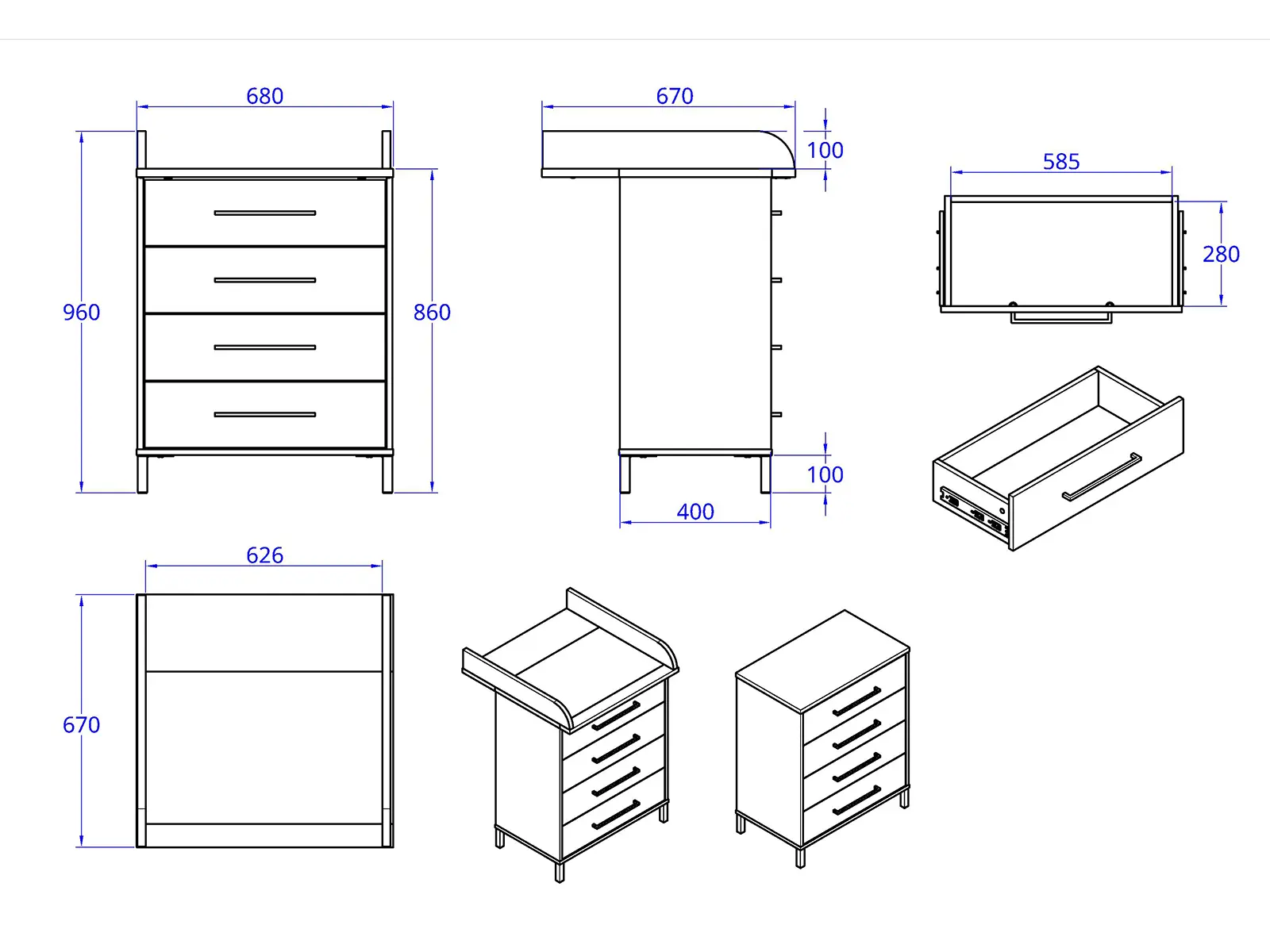 680

960

860

670

100

100

400

585

280

626

670